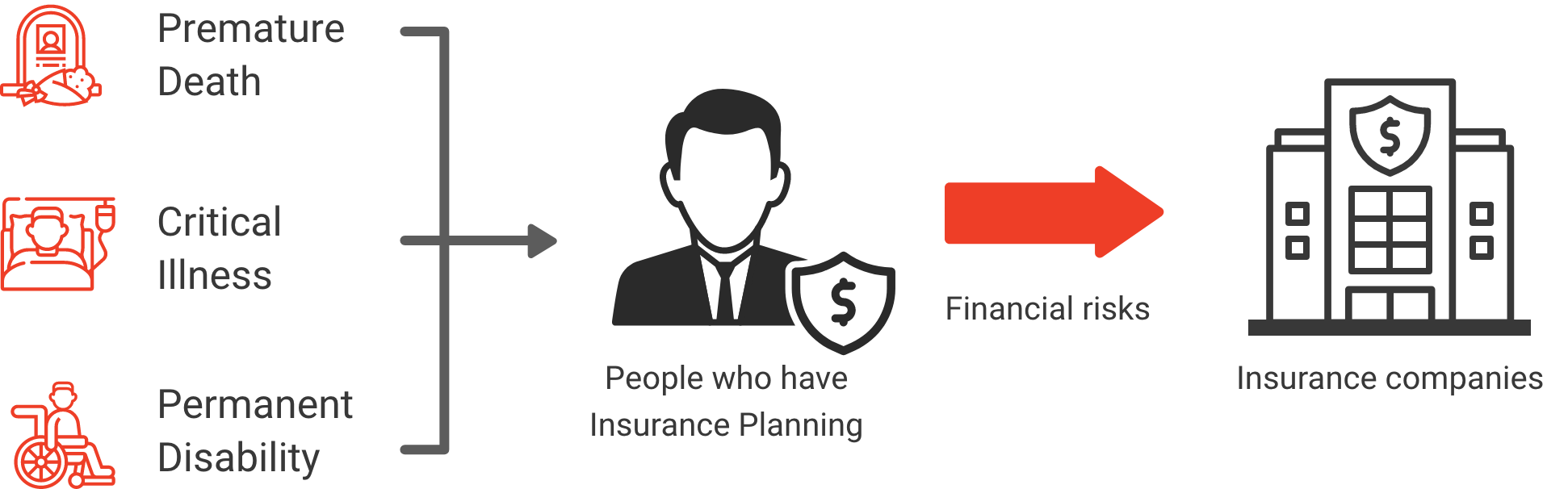 Premature Death

Critical Illness

Permanent Disability

People who have Insurance Planning

Financial risks

Insurance companies